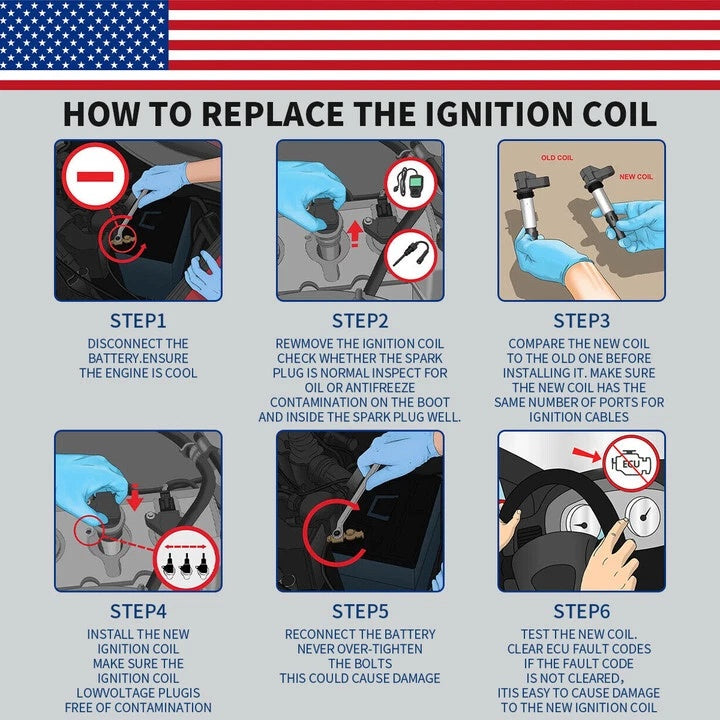 HOW TO REPLACE THE IGNITION COIL

OLD COIL

NEW COIL

STEP1

DISCONNECT THE BATTERY.ENSURE THE ENGINE IS COOL

STEP2

REWMOVE THE IGNITION COIL CHECK WHETHER THE SPARK PLUG IS NORMAL INSPECT FOR OIL OR ANTIFREEZE CONTAMINATION ON THE BOOT AND INSIDE THE SPARK PLUG WELL.

STEP3

COMPARE THE NEW COIL TO THE OLD ONE BEFORE INSTALLING IT. MAKE SURE THE NEW COIL HAS THE SAME NUMBER OF PORTS FOR IGNITION CABLES

ECU

STEP4

INSTALL THE NEW IGNITION COIL MAKE SURE THE IGNITION COIL LOWVOLTAGE PLUGIS FREE OF CONTAMINATION

STEP5

RECONNECT THE BATTERY NEVER OVER-TIGHTEN THE BOLTS THIS COULD CAUSE DAMAGE

STEP6

TEST THE NEW COIL. CLEAR ECU FAULT CODES IF THE FAULT CODE IS NOT CLEARED, ITIS EASY TO CAUSE DAMAGE TO THE NEW IGNITION COIL